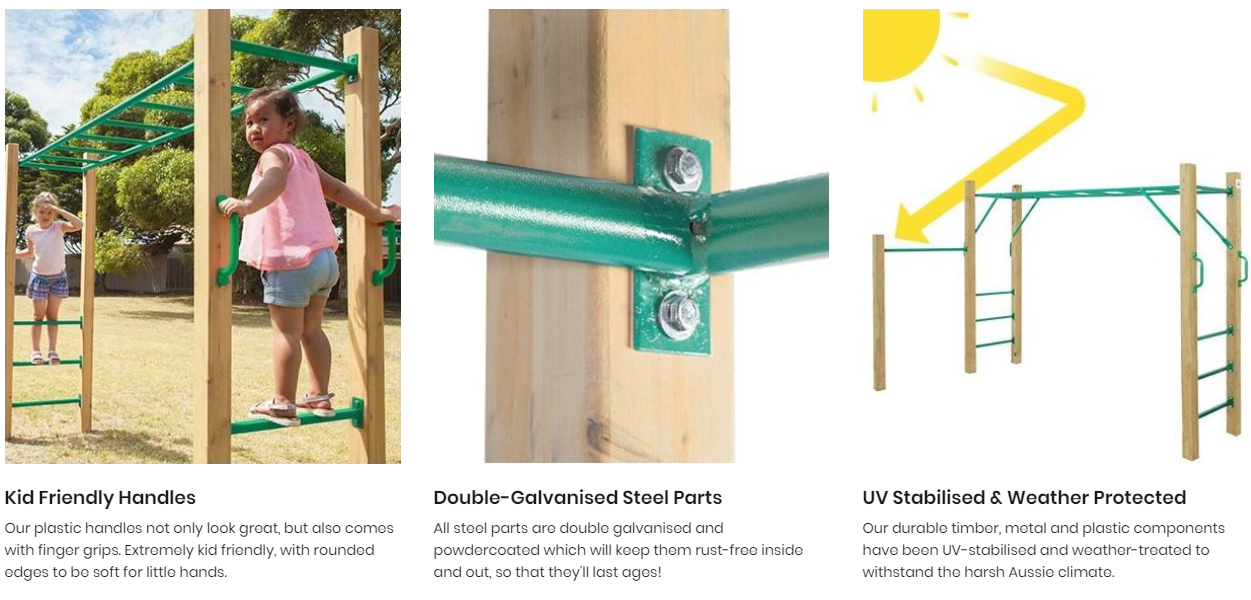 Kid Friendly Handles

Our plastic handles not only look great, but also comes with finger grips. Extremely kid friendly, with rounded edges to be soft for little hands.

Double-Galvanised Steel Parts

All steel parts are double galvanised and powdercoated which will keep them rust-free inside and out, so that they'll last ages!

UV Stabilised & Weather Protected

Our durable timber, metal and plastic components have been UV-stabilised and weather-treated to withstand the harsh Aussie climate.